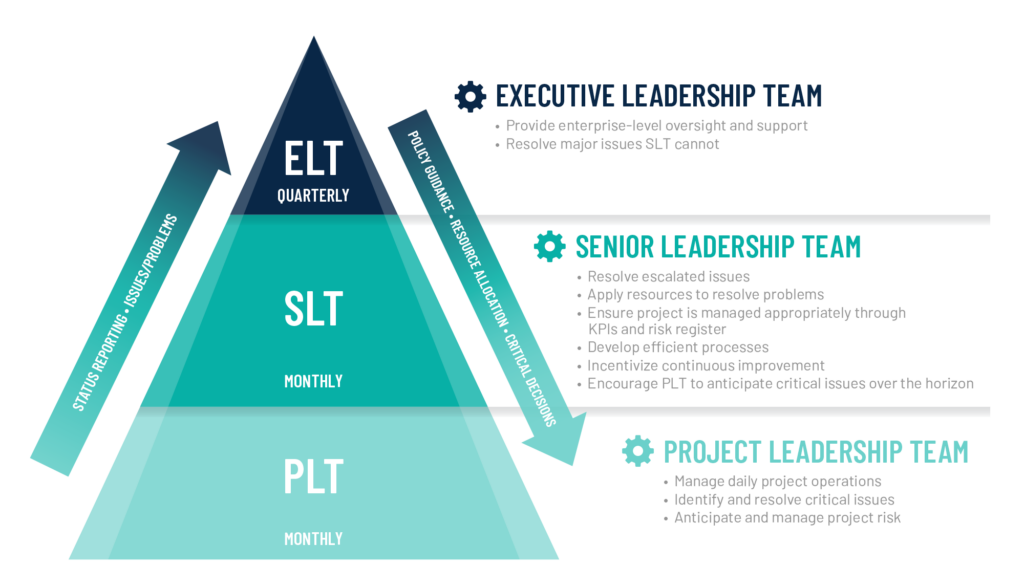 STATUS REPORTING • ISSUES/PROBLEMS

ELT
QUARTERLY

SLT
MONTHLY

PLT
MONTHLY

POLICY GUIDANCE • RESOURCE ALLOCATION • CRITICAL DECISIONS

EXECUTIVE LEADERSHIP TEAM
• Provide enterprise-level oversight and support
• Resolve major issues SLT cannot

SENIOR LEADERSHIP TEAM
• Resolve escalated issues
• Apply resources to resolve problems
• Ensure project is managed appropriately through KPIs and risk register
• Develop efficient processes
• Incentivize continuous improvement
• Encourage PLT to anticipate critical issues over the horizon

PROJECT LEADERSHIP TEAM
• Manage daily project operations
• Identify and resolve critical issues
• Anticipate and manage project risk